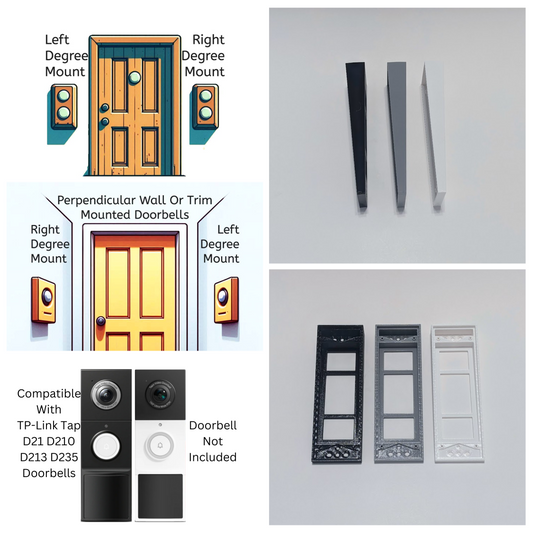 Left Degree Mount

Right Degree Mount

Perpendicular Wall Or Trim Mounted Doorbells

Right Degree Mount

Left Degree Mount

Compatible With TP-Link Tap D21 D210 D213 D235 Doorbells

Doorbell Not Included